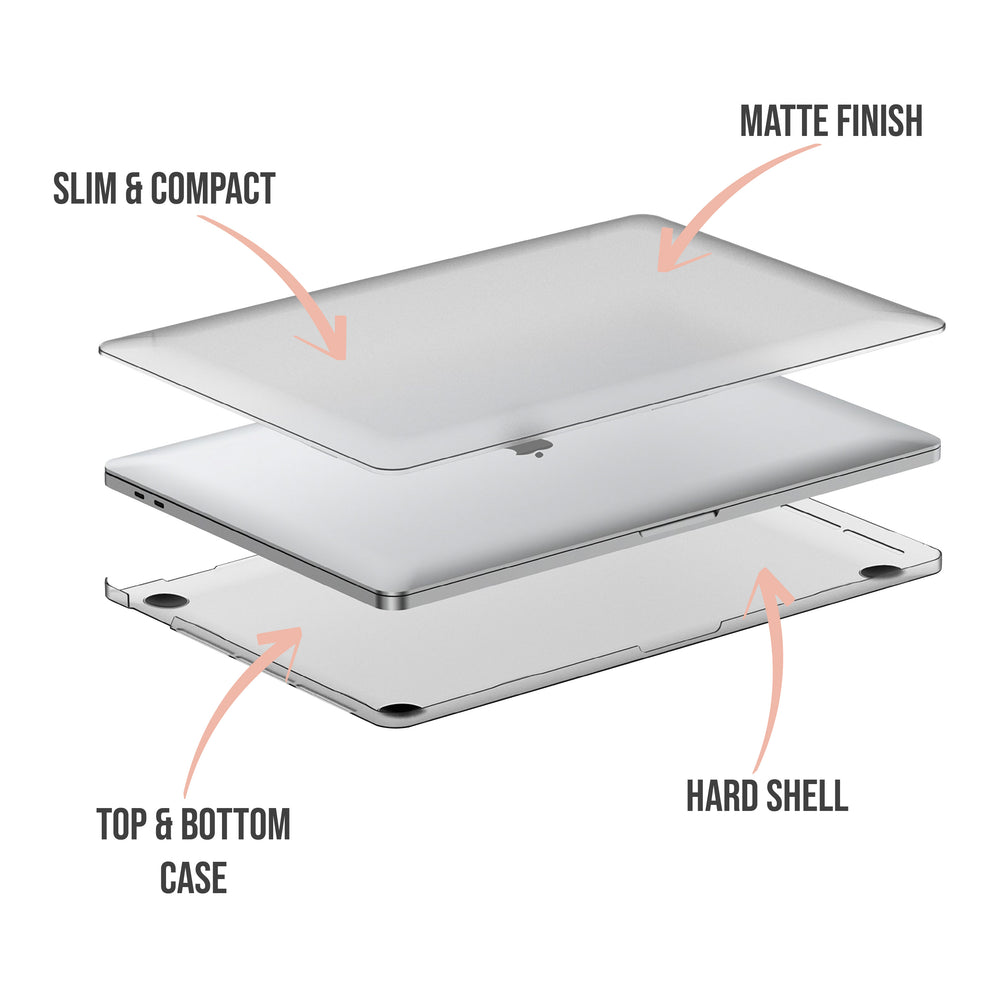 MATTE FINISH

SLIM & COMPACT

TOP & BOTTOM CASE

HARD SHELL